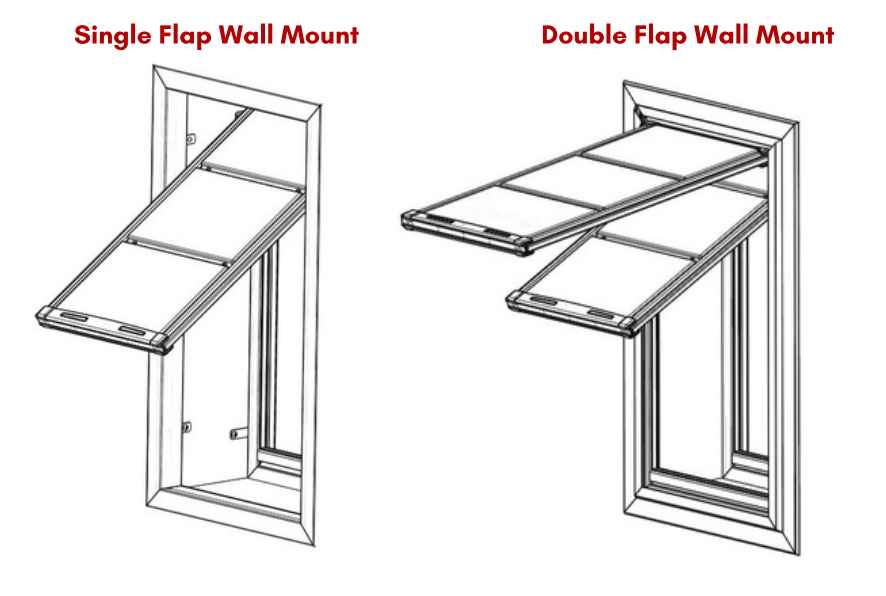 Single Flap Wall Mount

Double Flap Wall Mount